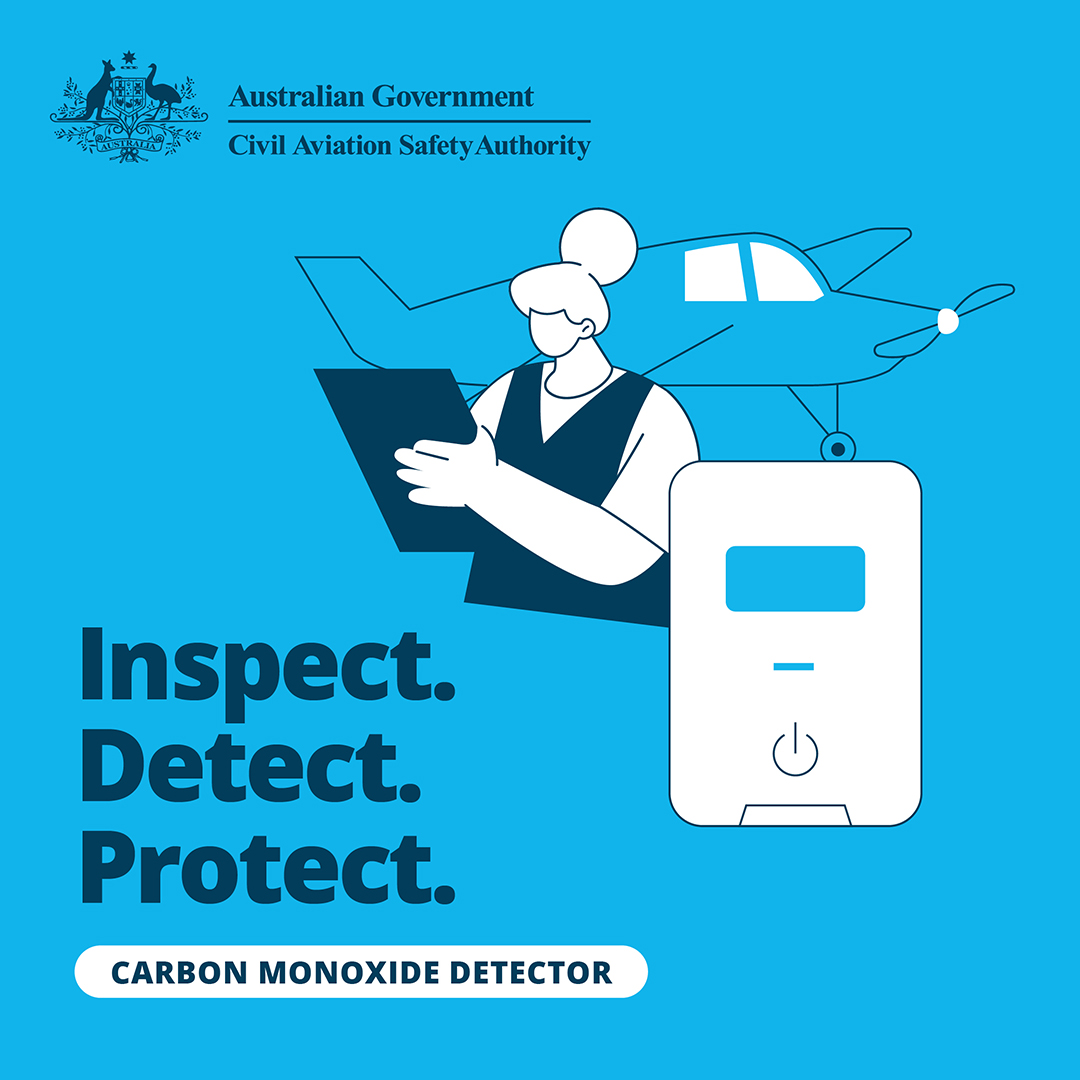 AUSTRALIA

Australian Government
Civil Aviation Safety Authority

Inspect.
Detect.
Protect.

CARBON MONOXIDE DETECTOR